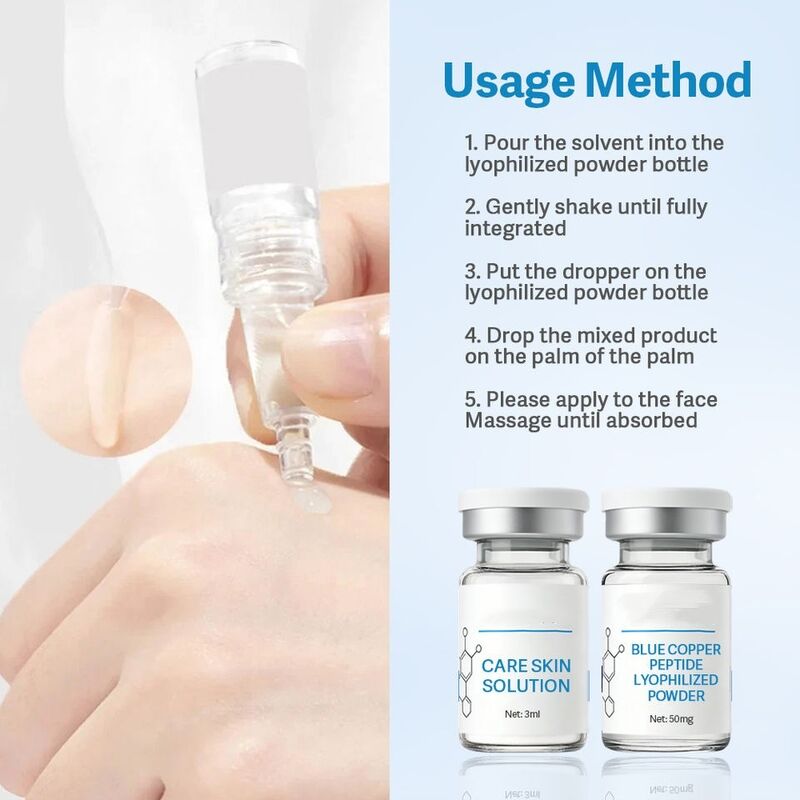 Usage Method

1. Pour the solvent into the lyophilized powder bottle

2. Gently shake until fully integrated

3. Put the dropper on the lyophilized powder bottle

4. Drop the mixed product on the palm of the palm

5. Please apply to the face Massage until absorbed

CARE SKIN SOLUTION

Net: 3ml

BLUE COPPER PEPTIDE LYOPHILIZED POWDER

Net: 50mg