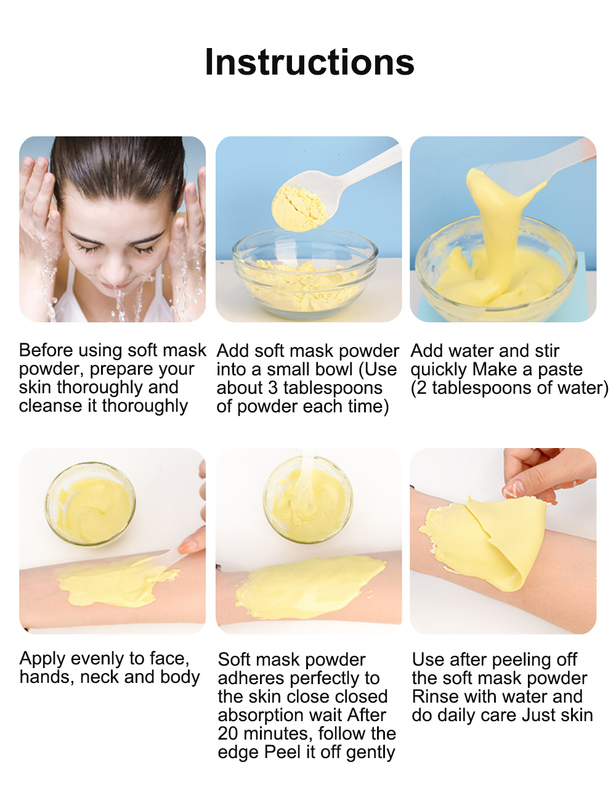 Instructions

Before using soft mask powder, prepare your skin thoroughly and cleanse it thoroughly

Add soft mask powder into a small bowl (Use about 3 tablespoons of powder each time)

Add water and stir quickly Make a paste (2 tablespoons of water)

Apply evenly to face, hands, neck and body

Soft mask powder adheres perfectly to the skin close closed absorption wait After 20 minutes, follow the edge Peel it off gently

Use after peeling off the soft mask powder Rinse with water and do daily care Just skin